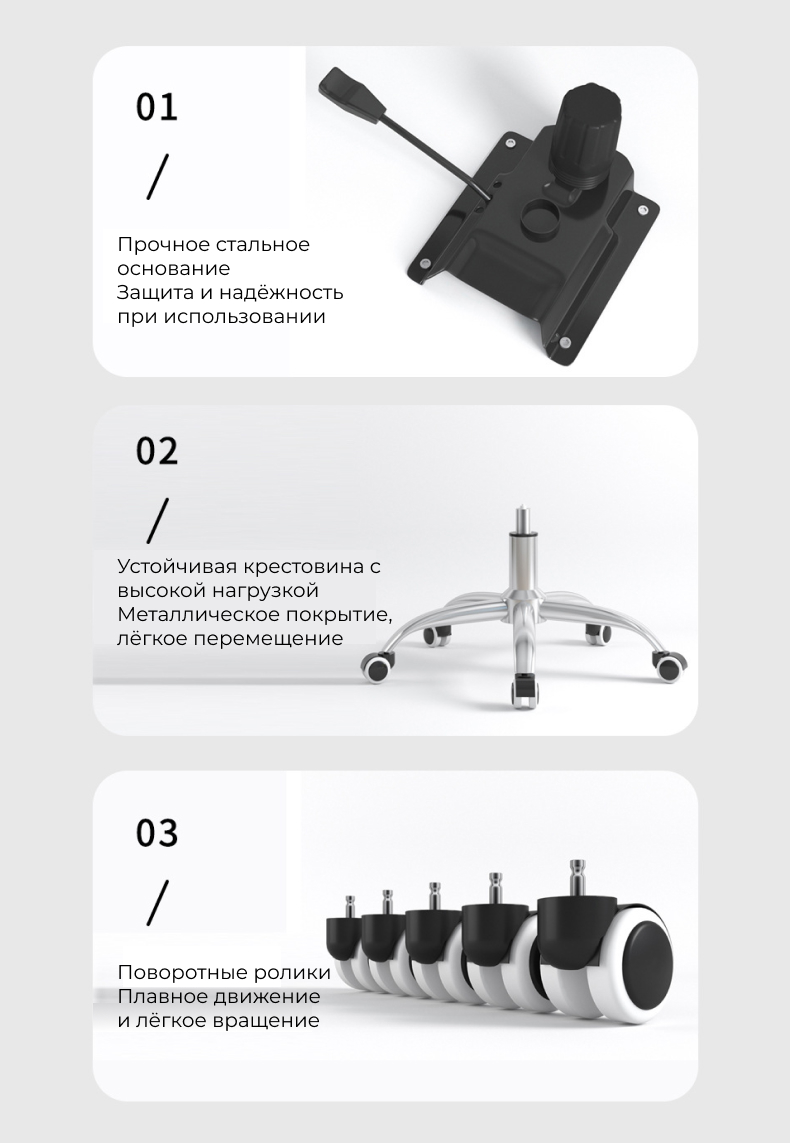 01

/

Прочное стальное основание
Защита и надёжность при использовании

02

/

Устойчивая крестовина с высокой нагрузкой
Металлическое покрытие, лёгкое перемещение

03

/

Поворотные ролики
Плавное движение и лёгкое вращение